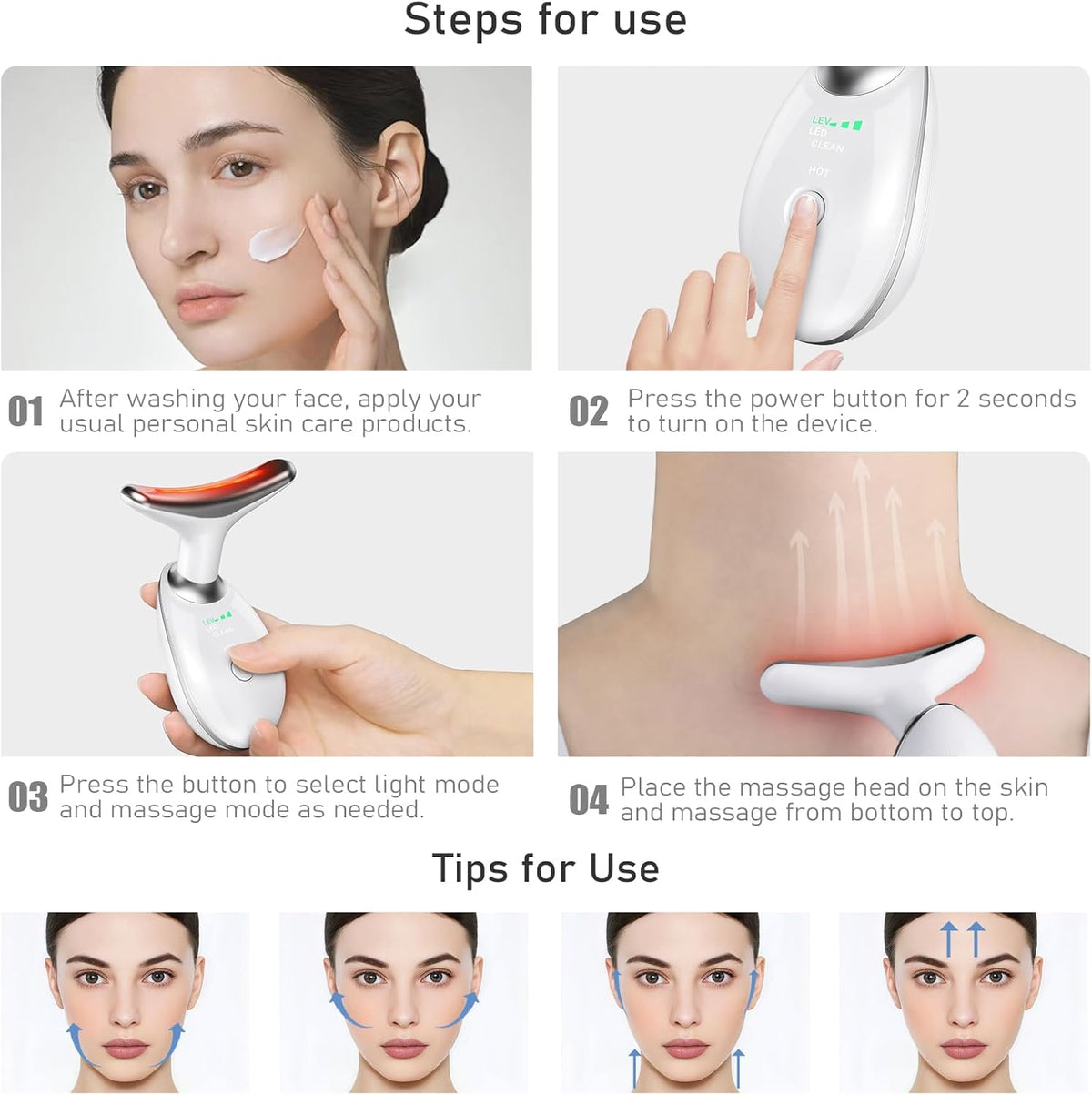 Steps for use

LEV
LED
CLEAN
HOT

01 After washing your face, apply your usual personal skin care products.

02 Press the power button for 2 seconds to turn on the device.

LEV
LED
CLEAN

03 Press the button to select light mode and massage mode as needed.

04 Place the massage head on the skin and massage from bottom to top.

Tips for Use