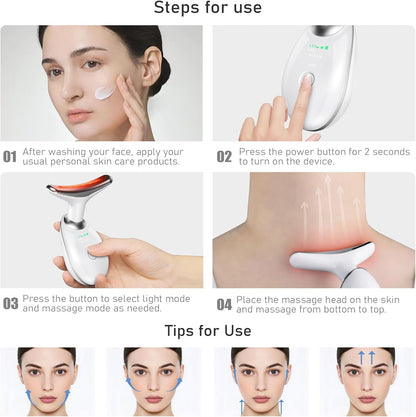 Steps for use

01 After washing your face, apply your usual personal skin care products.

02 Press the power button for 2 seconds to turn on the device.

03 Press the button to select light mode and massage mode as needed.

04 Place the massage head on the skin and massage from bottom to top.

Tips for Use